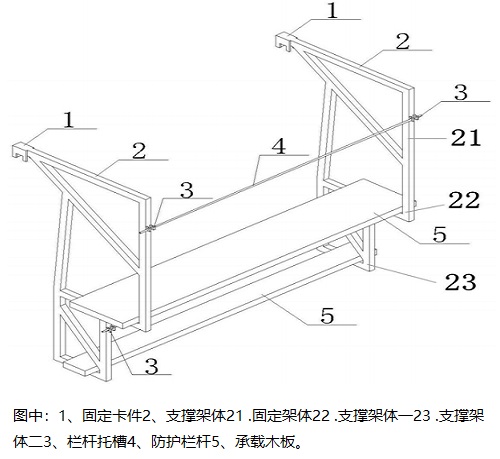 1
2
3
1
21
2
4
3
22
5
23
5
3

图中：1、固定卡件2、支撑架体21 .固定架体22 .支撑架体一23 .支撑架体二3、栏杆托槽4、防护栏杆5、承载木板。