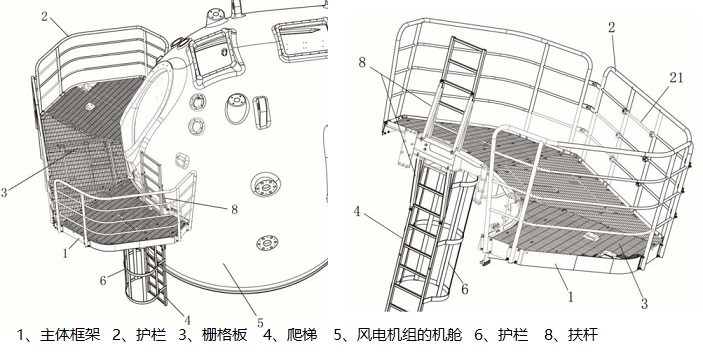 2
3
8
1
6
4
5

8
2
21
4
6
1
3

1、主体框架 2、护栏 3、栅格板 4、爬梯 5、风电机组的机舱 6、护栏 8、扶杆