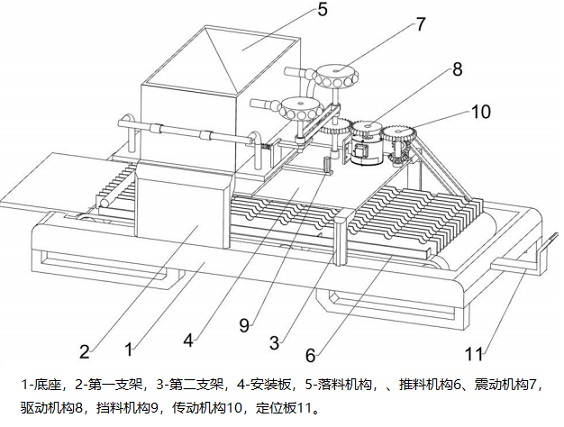 5
7
8
10
2
1
4
9
3
6
11

1-底座，2-第一支架，3-第二支架，4-安装板，5-落料机构，、推料机构6、震动机构7，驱动机构8，挡料机构9，传动机构10，定位板11。